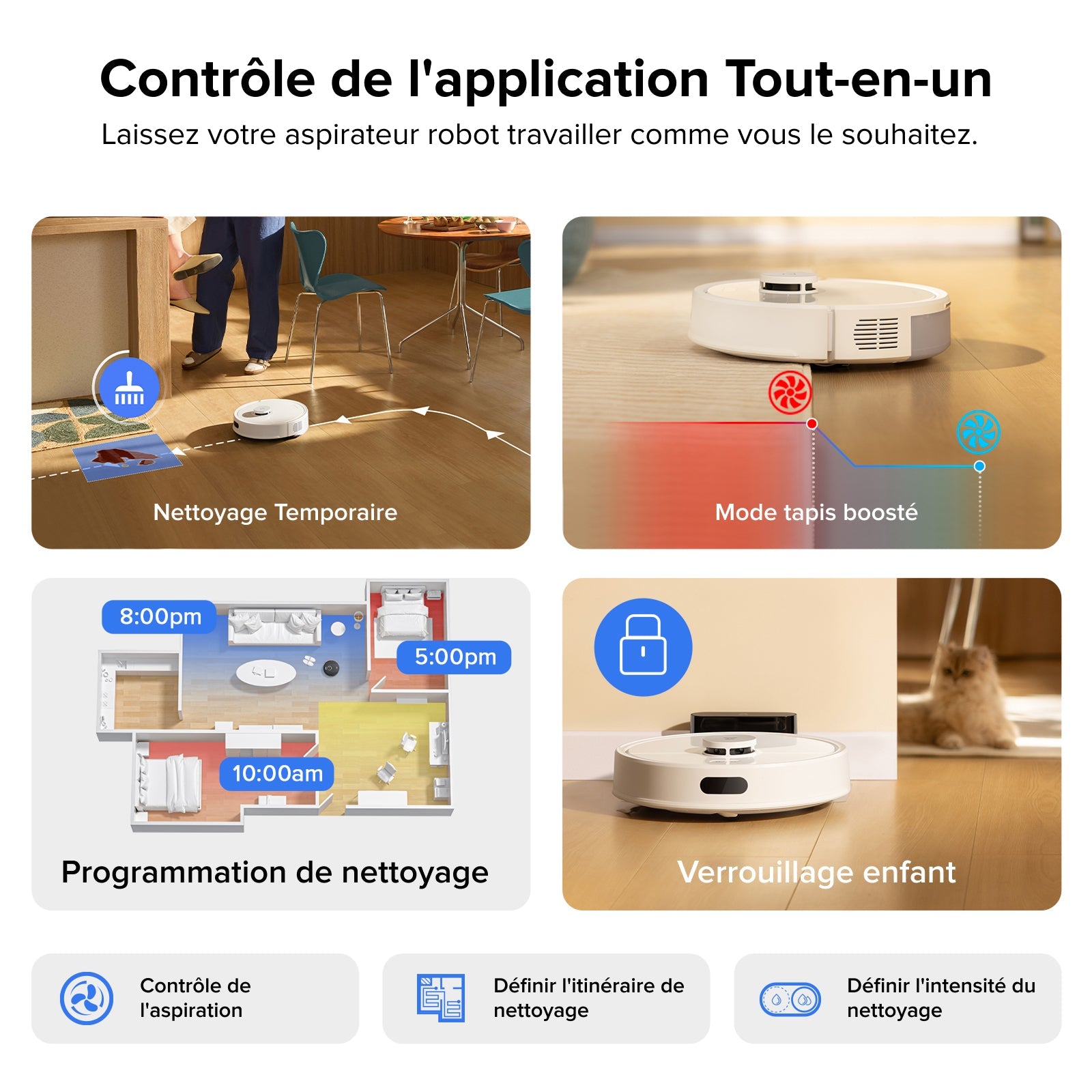 Contrôle de l'application Tout-en-un

Laissez votre aspirateur robot travailler comme vous le souhaitez.

Nettoyage Temporaire

Mode tapis boosté

8:00pm

5:00pm

10:00am

Programmation de nettoyage

Verrouillage enfant

Contrôle de l'aspiration

Définir l'itinéraire de nettoyage

Définir l'intensité du nettoyage