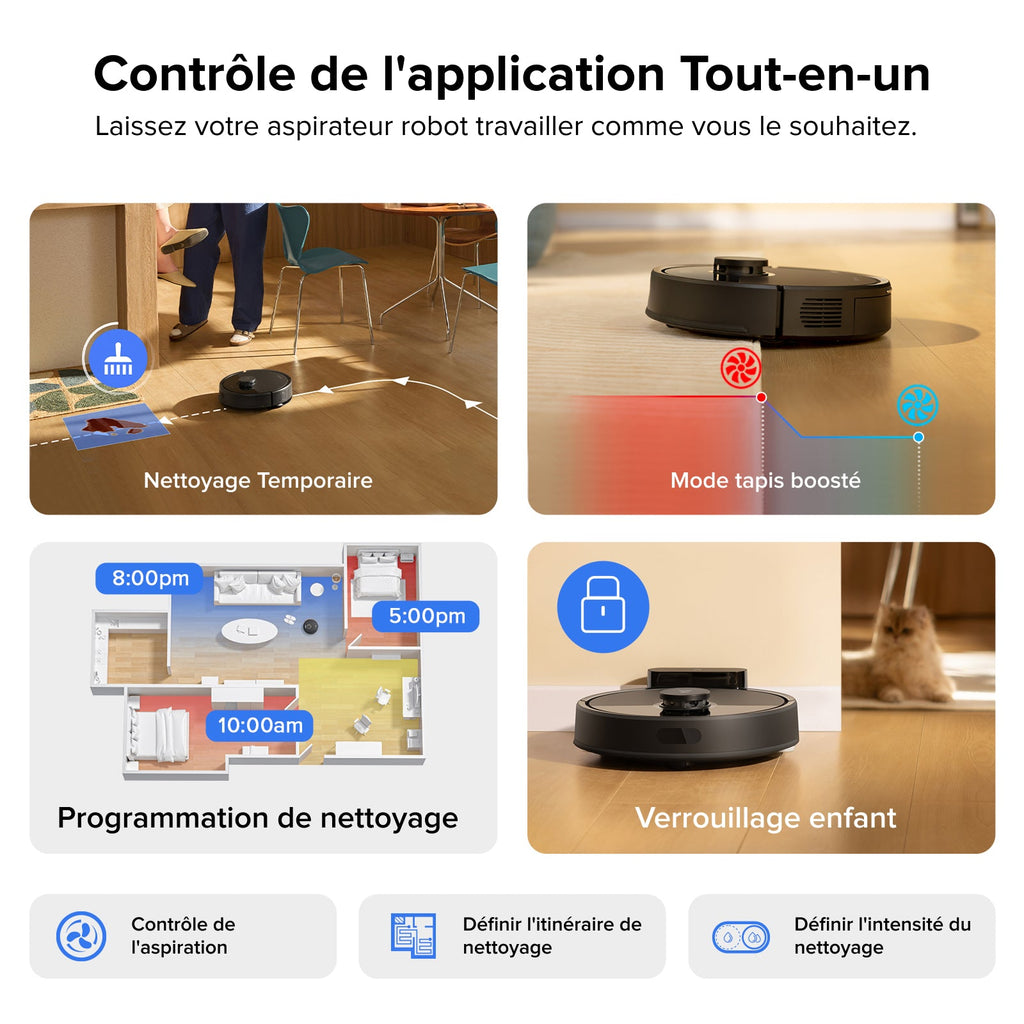 Contrôle de l'application Tout-en-un
Laissez votre aspirateur robot travailler comme vous le souhaitez.

Nettoyage Temporaire

Mode tapis boosté

8:00pm
5:00pm
10:00am
Programmation de nettoyage

Verrouillage enfant

Contrôle de l'aspiration

Définir l'itinéraire de nettoyage

Définir l'intensité du nettoyage