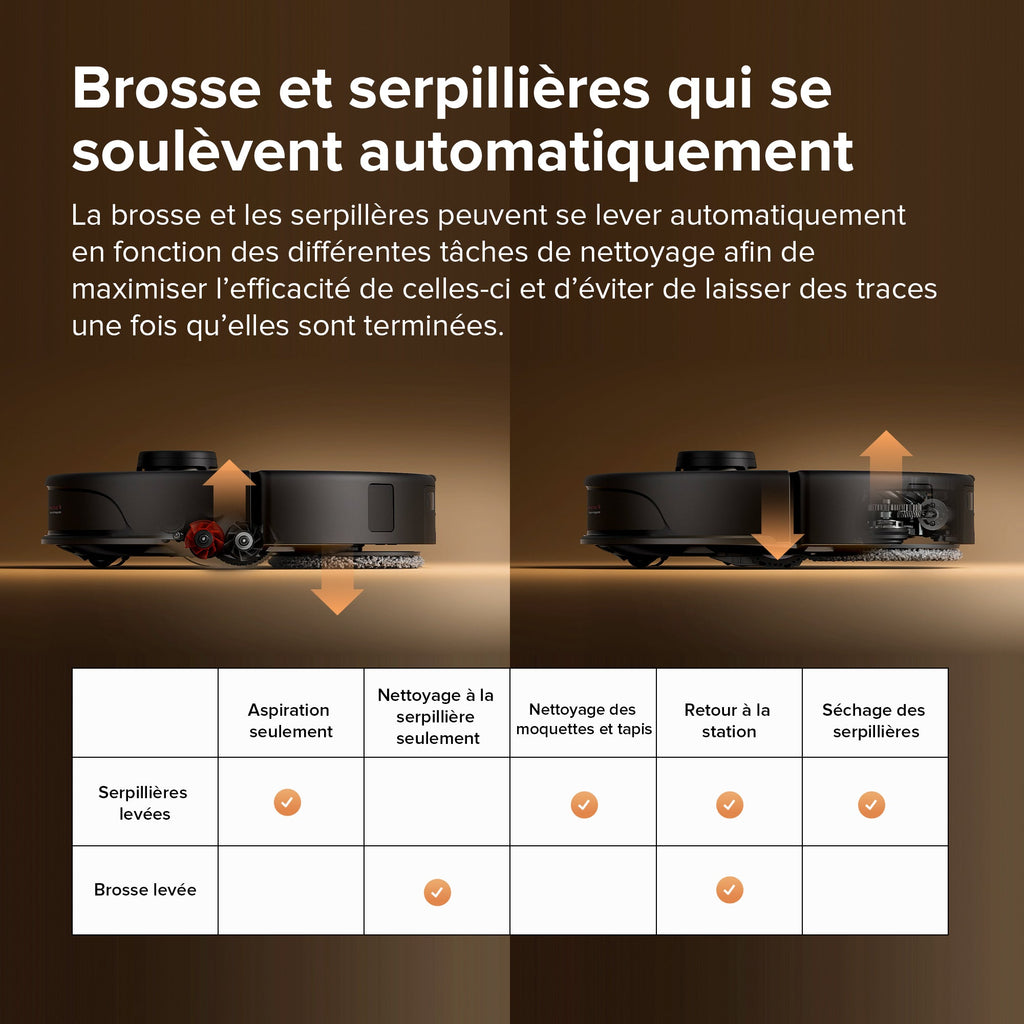 Brosse et serpillières qui se soulèvent automatiquement

La brosse et les serpillères peuvent se lever automatiquement en fonction des différentes tâches de nettoyage afin de maximiser l'efficacité de celles-ci et d'éviter de laisser des traces une fois qu'elles sont terminées.

| | Aspiration seulement | Nettoyage à la serpillière seulement | Nettoyage des moquettes et tapis | Retour à la station | Séchage des serpillières |
|---|---|---|---|---|---|
| Serpillières levées | ✓ | | ✓ | ✓ | ✓ |
| Brosse levée | | ✓ | | ✓ | |