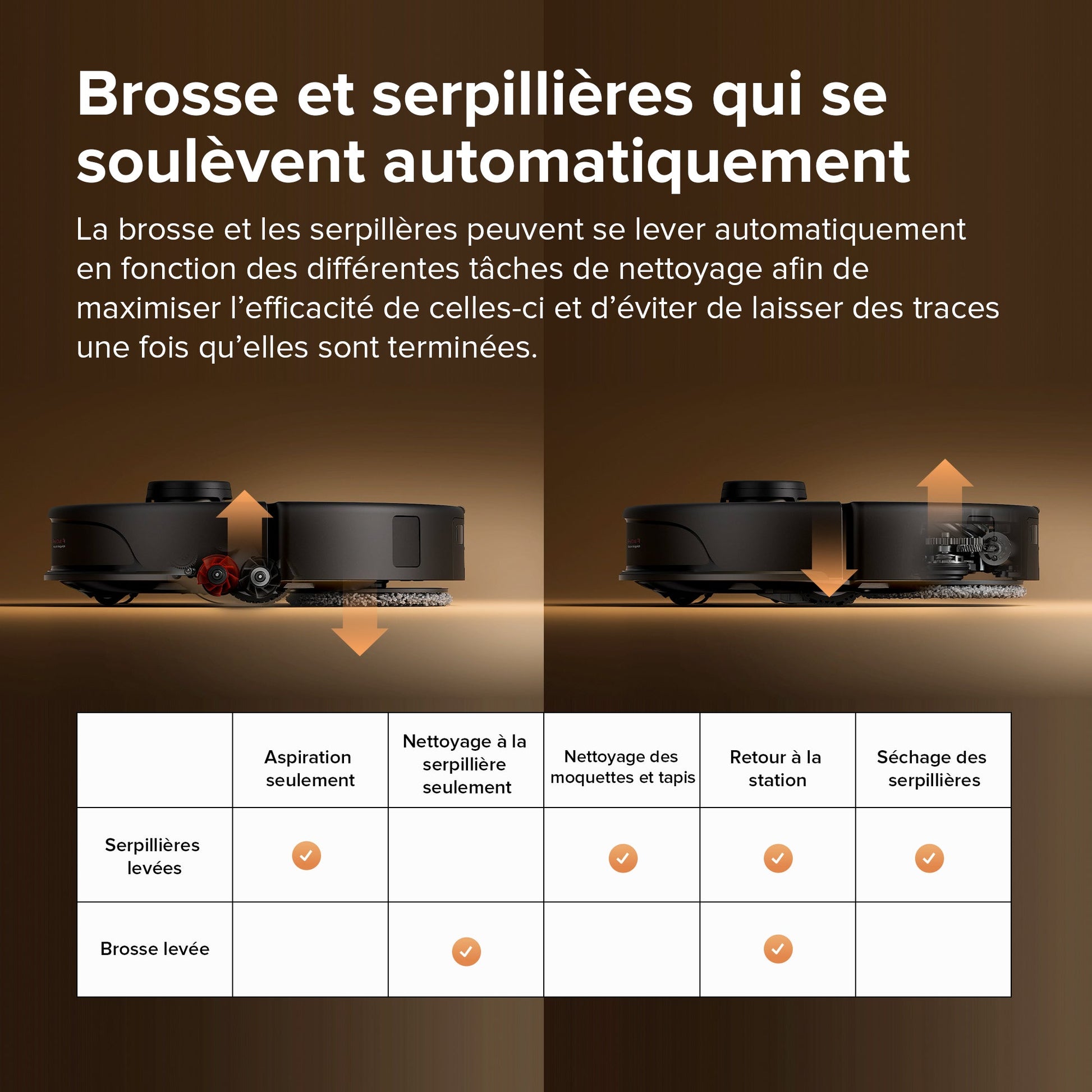 Brosse et serpillières qui se soulèvent automatiquement

La brosse et les serpillères peuvent se lever automatiquement en fonction des différentes tâches de nettoyage afin de maximiser l'efficacité de celles-ci et d'éviter de laisser des traces une fois qu'elles sont terminées.

| | Aspiration seulement | Nettoyage à la serpillière seulement | Nettoyage des moquettes et tapis | Retour à la station | Séchage des serpillières |
|---|---|---|---|---|---|
| Serpillières levées | ✓ | | ✓ | ✓ | ✓ |
| Brosse levée | | ✓ | | ✓ | |