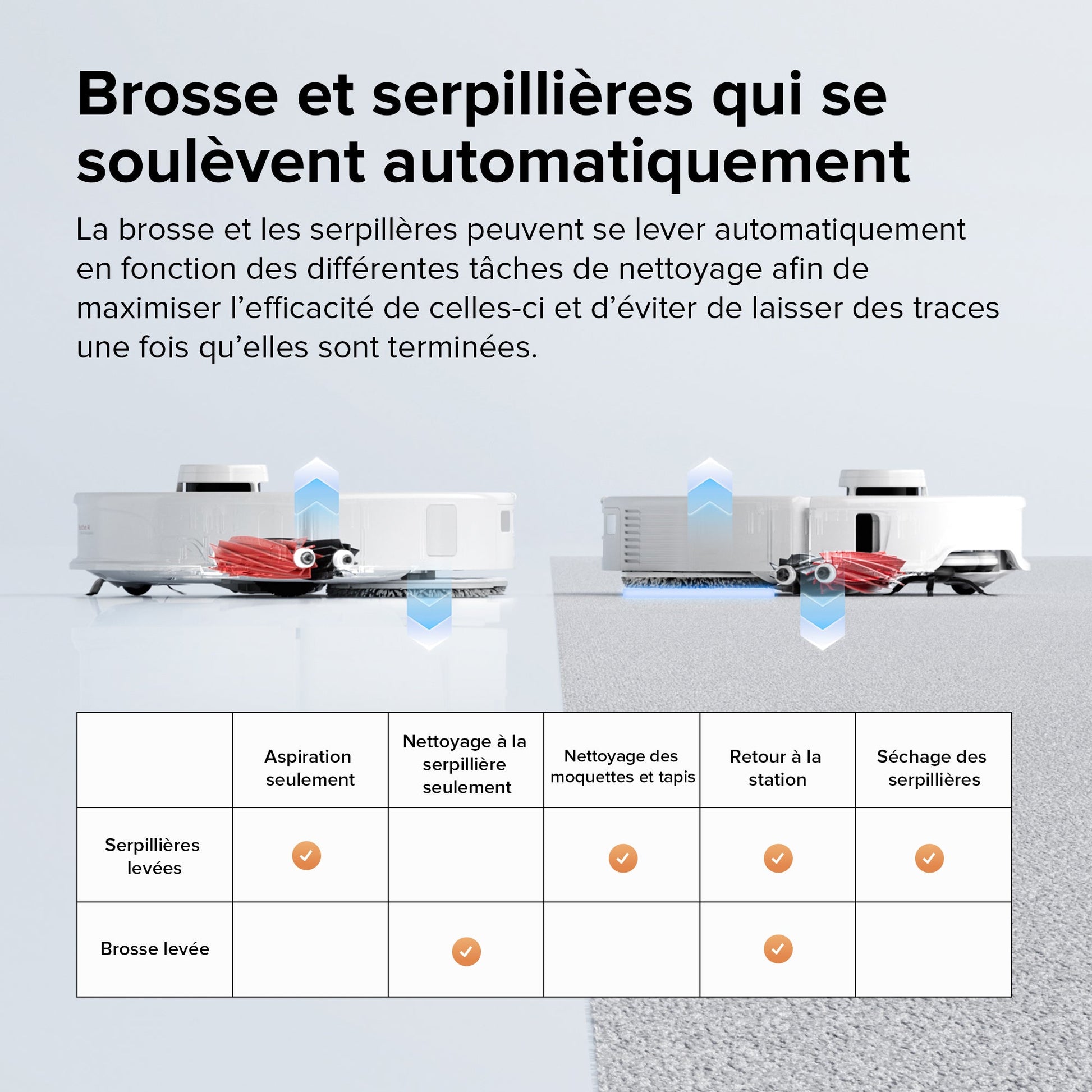 Brosse et serpillières qui se soulèvent automatiquement

La brosse et les serpillères peuvent se lever automatiquement en fonction des différentes tâches de nettoyage afin de maximiser l'efficacité de celles-ci et d'éviter de laisser des traces une fois qu'elles sont terminées.

| | Aspiration seulement | Nettoyage à la serpillière seulement | Nettoyage des moquettes et tapis | Retour à la station | Séchage des serpillières |
|---|---|---|---|---|---|
| Serpillières levées | ✓ | | ✓ | ✓ | ✓ |
| Brosse levée | | ✓ | | ✓ | |