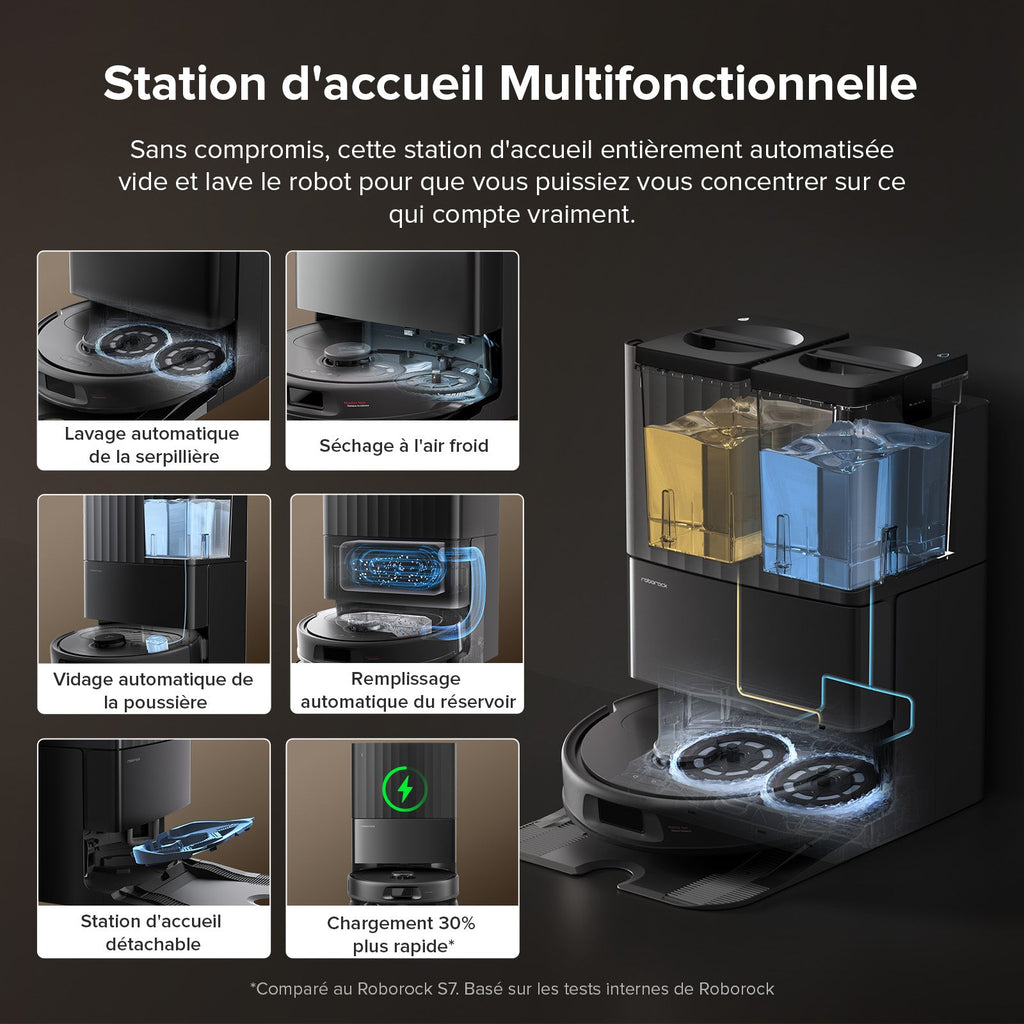 Station d'accueil Multifonctionnelle

Sans compromis, cette station d'accueil entièrement automatisée vide et lave le robot pour que vous puissiez vous concentrer sur ce qui compte vraiment.

Lavage automatique de la serpillière

Séchage à l'air froid

Vidage automatique de la poussière

Remplissage automatique du réservoir

Station d'accueil détachable

Chargement 30% plus rapide*

roborock

*Comparé au Roborock S7. Basé sur les tests internes de Roborock