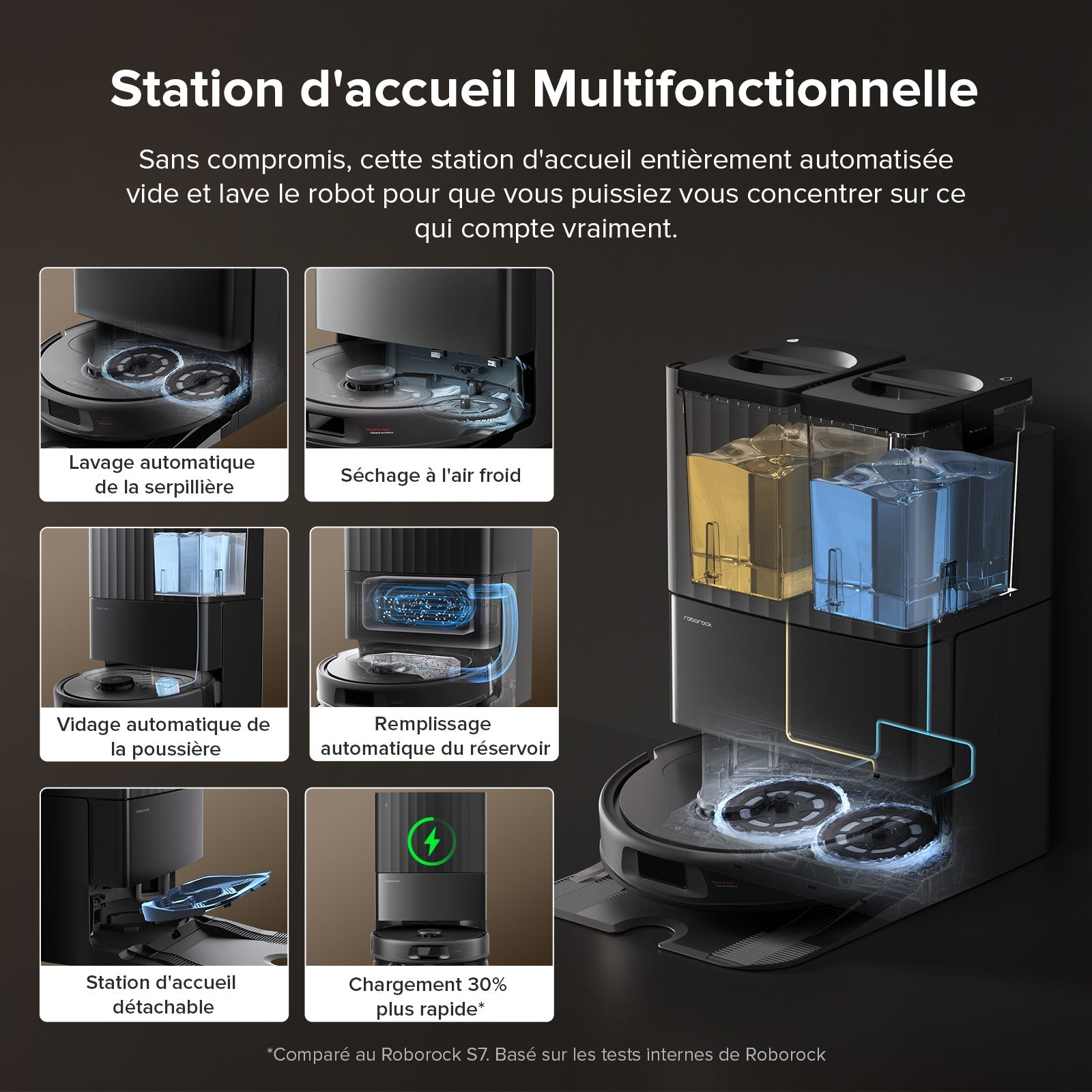 Station d'accueil Multifonctionnelle

Sans compromis, cette station d'accueil entièrement automatisée vide et lave le robot pour que vous puissiez vous concentrer sur ce qui compte vraiment.

Lavage automatique de la serpillière

Séchage à l'air froid

Vidage automatique de la poussière

Remplissage automatique du réservoir

Station d'accueil détachable

Chargement 30% plus rapide*

roborock

*Comparé au Roborock S7. Basé sur les tests internes de Roborock