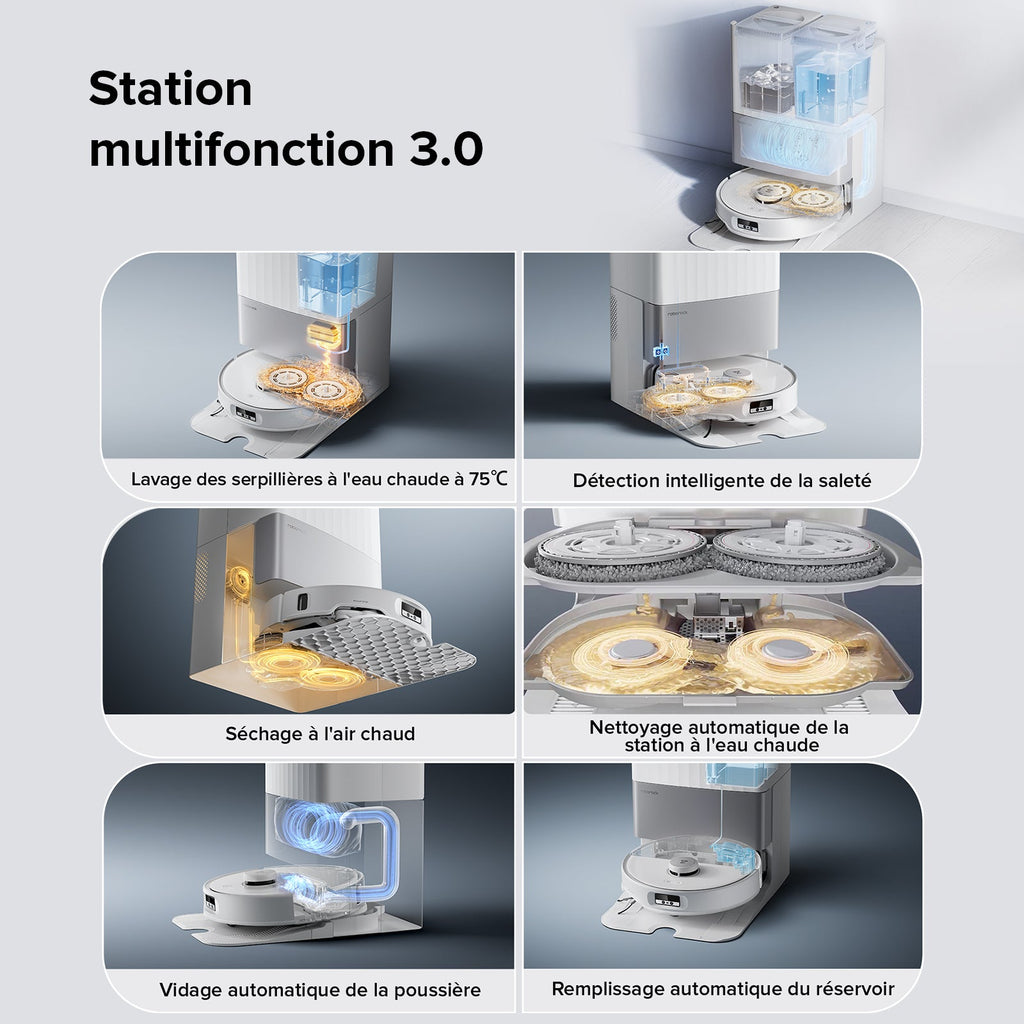 Station multifonction 3.0

Lavage des serpillières à l'eau chaude à 75℃

Détection intelligente de la saleté

Séchage à l'air chaud

Nettoyage automatique de la station à l'eau chaude

Vidage automatique de la poussière

Remplissage automatique du réservoir