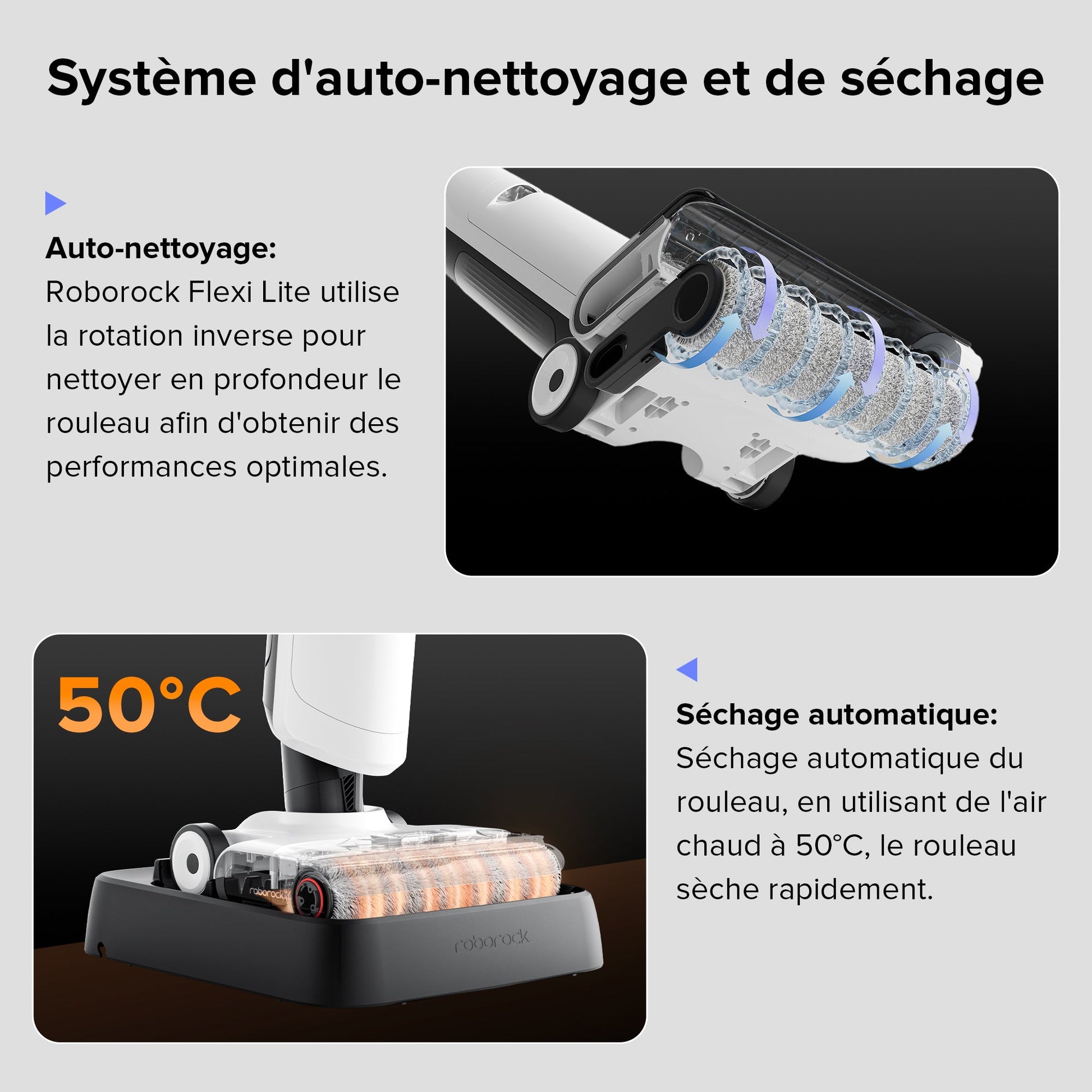 Système d'auto-nettoyage et de séchage

Auto-nettoyage:
Roborock Flexi Lite utilise la rotation inverse pour nettoyer en profondeur le rouleau afin d'obtenir des performances optimales.

50°C

roborock

roborock

Séchage automatique:
Séchage automatique du rouleau, en utilisant de l'air chaud à 50°C, le rouleau sèche rapidement.